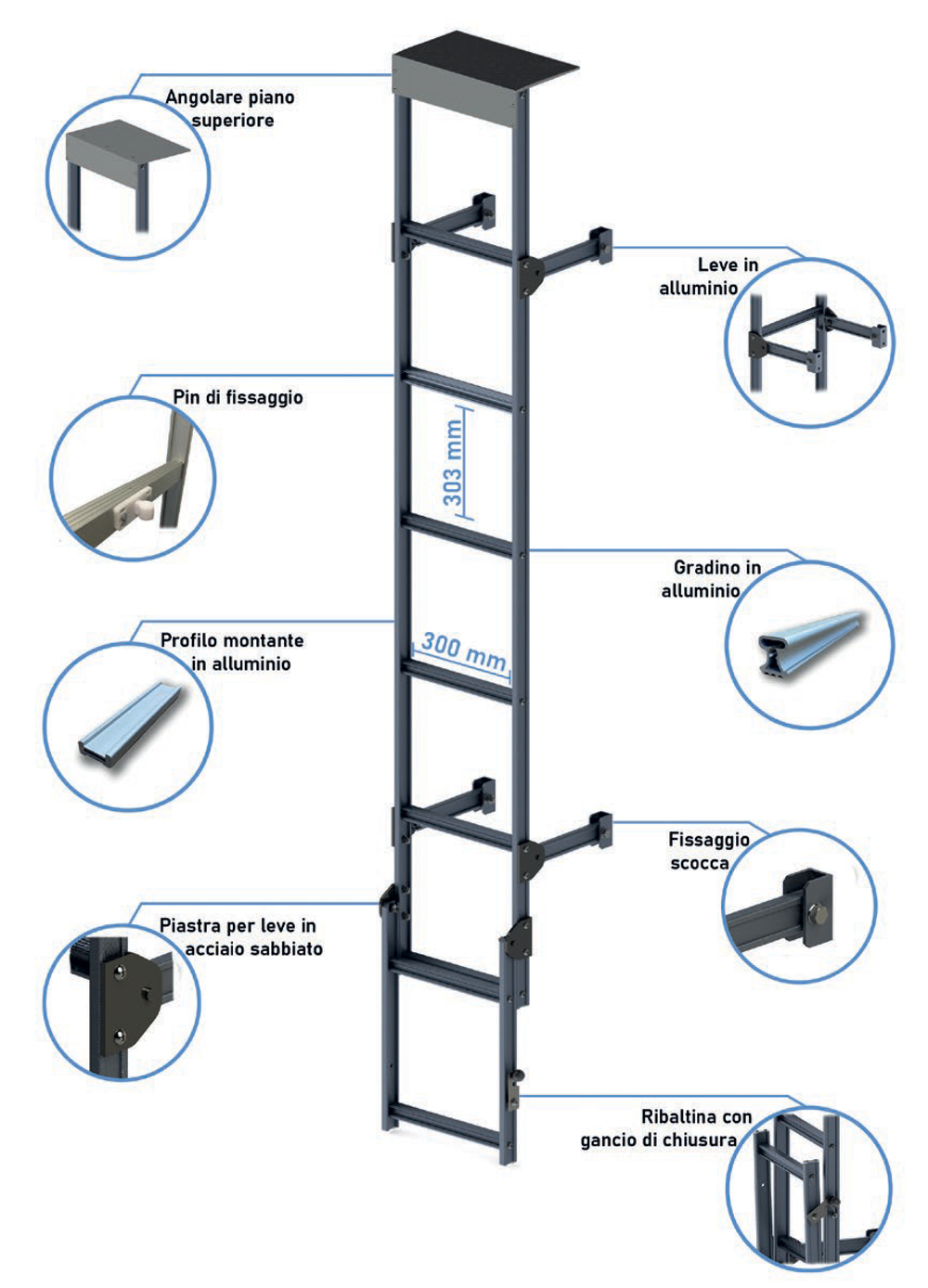 Angolare piano superiore

Leve in alluminio

Pin di fissaggio

303 mm

Gradino in alluminio

Profilo montante in alluminio

300 mm

Fissaggio scocca

Piastra per leve in acciaio sabbiato

Ribaltina con gancio di chiusura