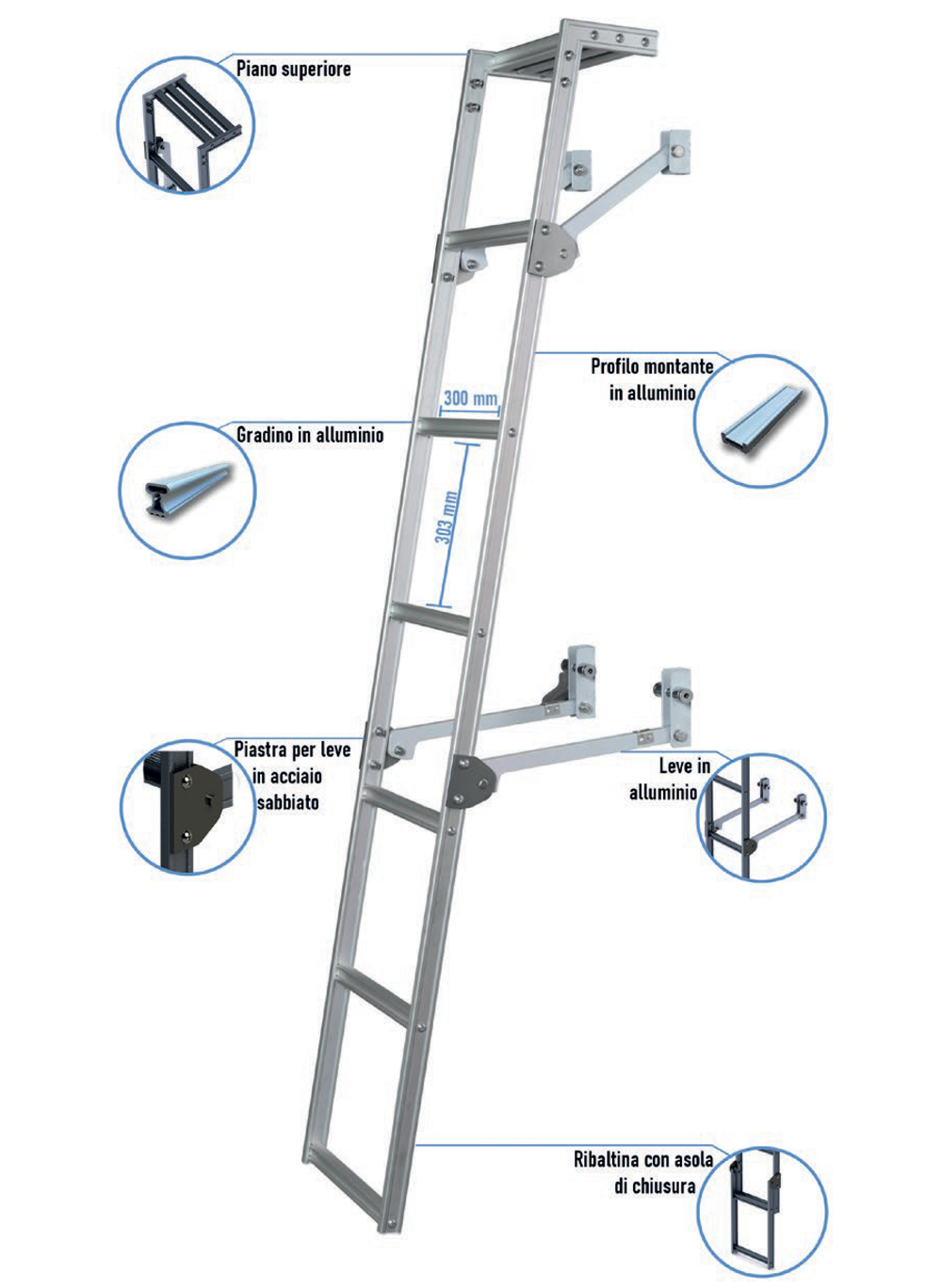 Piano superiore

Profilo montante in alluminio

300 mm

Gradino in alluminio

303 mm

Piastra per leve in acciaio sabbiato

Leve in alluminio

Ribaltina con asola di chiusura